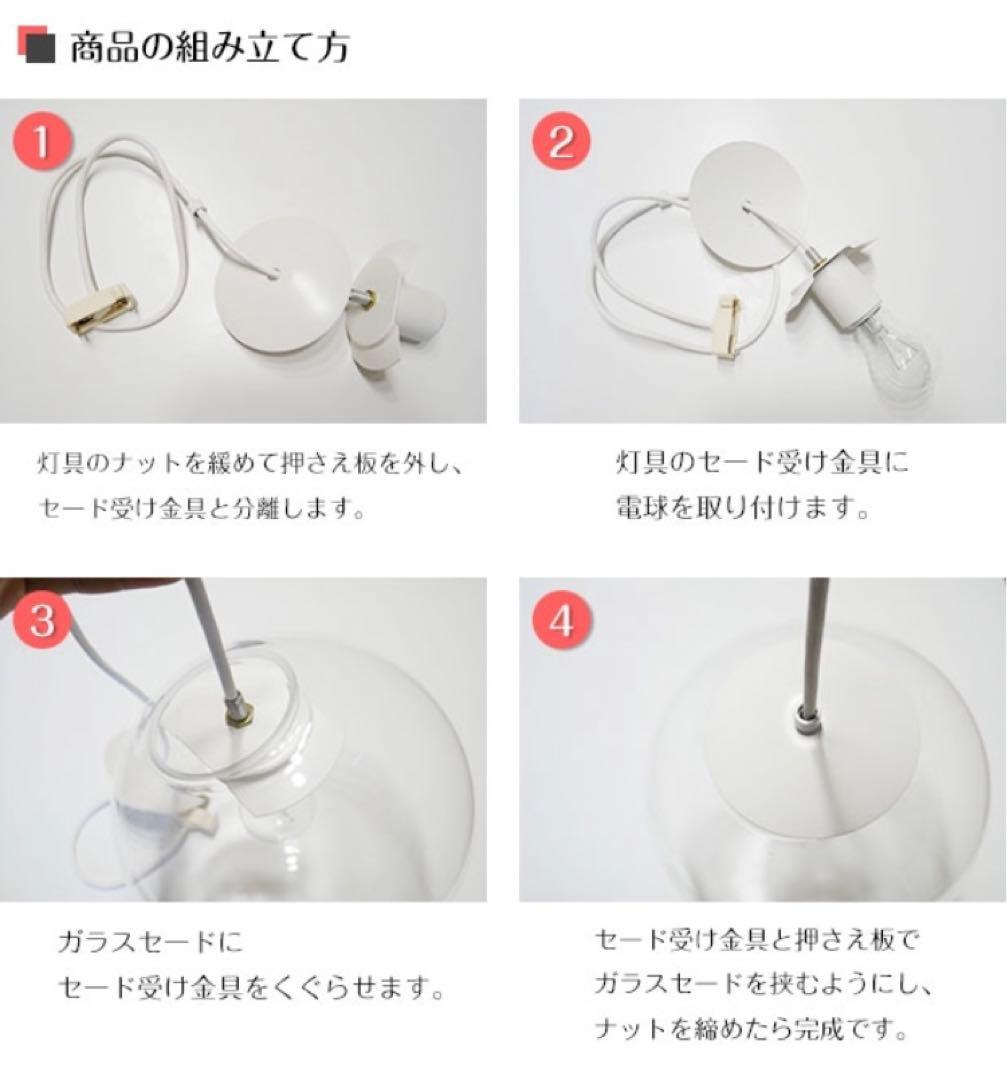 商品の組み立て方

1

灯具のナットを緩めて押さえ板を外し、セード受け金具と分離します。

2

灯具のセード受け金具に電球を取り付けます。

3

ガラスセードにセード受け金具をくぐらせます。

4

セード受け金具と押さえ板でガラスセードを挟むようにし、ナットを締めたら完成です。