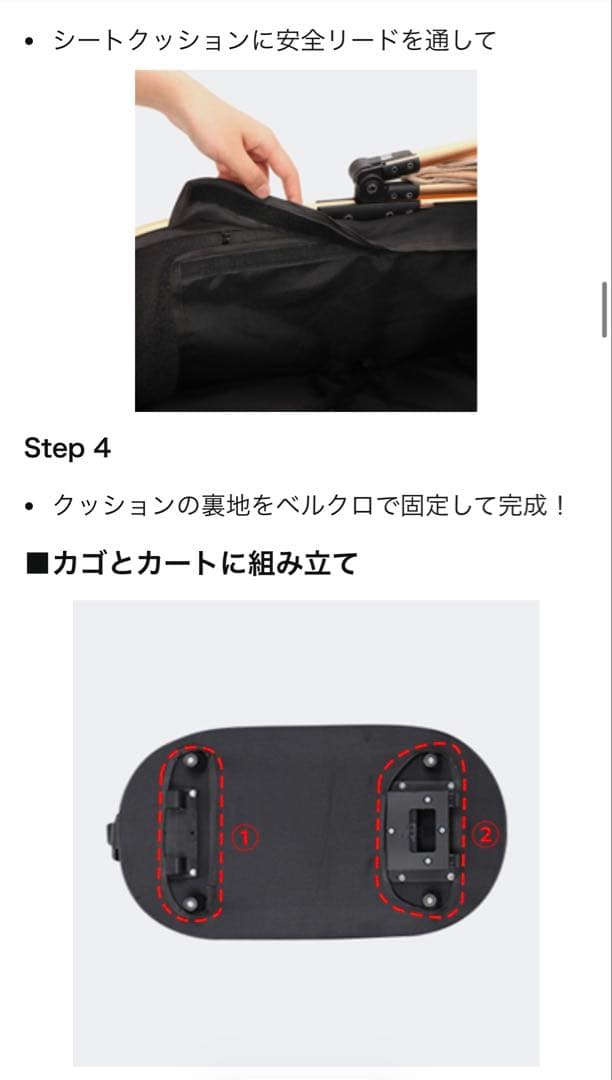 • シートクッションに安全リードを通して

Step 4

• クッションの裏地をベルクロで固定して完成！

■カゴとカートに組み立て

①

②