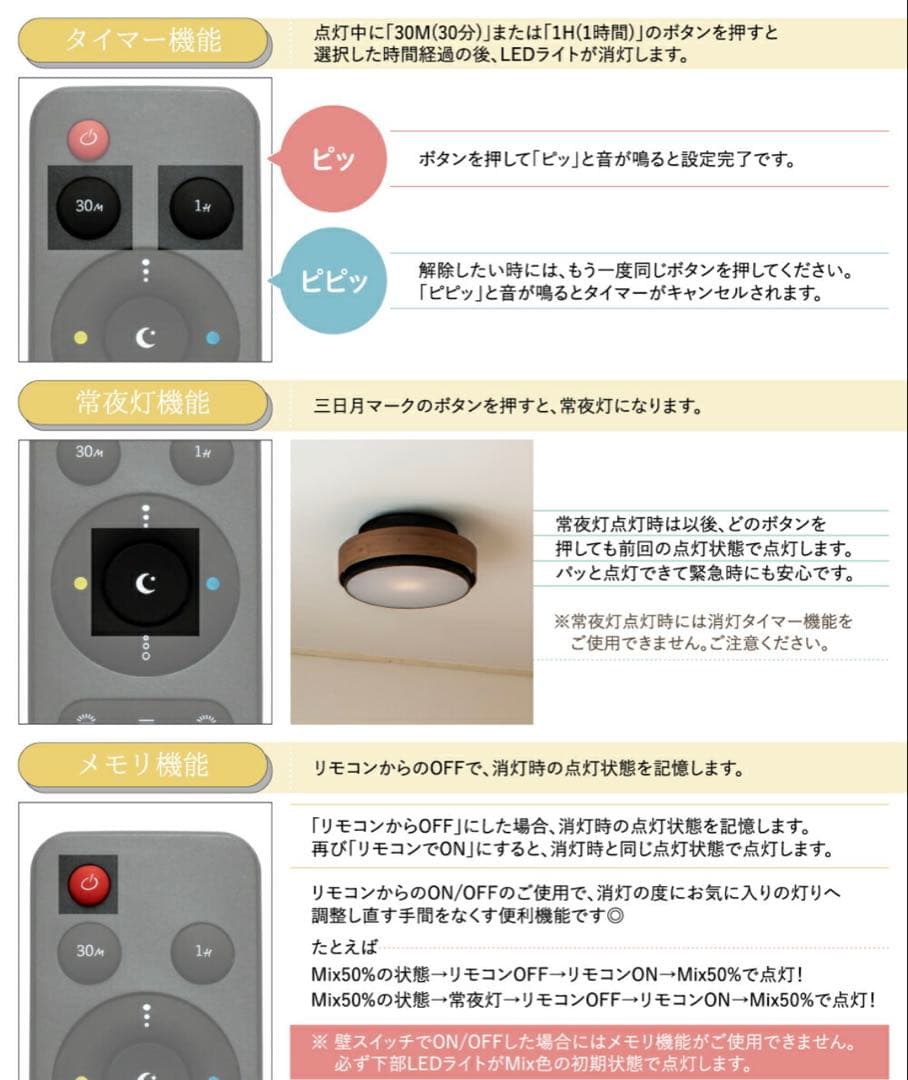 タイマー機能

点灯中に「30M(30分)」または「1H(1時間)」のボタンを押すと選択した時間経過の後、LEDライトが消灯します。

30M

1H

ピッ

ボタンを押して「ピッ」と音が鳴ると設定完了です。

ピピッ

解除したい時には、もう一度同じボタンを押してください。「ピピッ」と音が鳴るとタイマーがキャンセルされます。

常夜灯機能

三日月マークのボタンを押すと、常夜灯になります。

30M

1H

常夜灯点灯時は以後、どのボタンを押しても前回の点灯状態で点灯します。パッと点灯できて緊急時にも安心です。

※常夜灯点灯時には消灯タイマー機能をご使用できません。ご注意ください。

メモリ機能

リモコンからのOFFで、消灯時の点灯状態を記憶します。

30M

1H

「リモコンからOFF」にした場合、消灯時の点灯状態を記憶します。再び「リモコンでON」にすると、消灯時と同じ点灯状態で点灯します。

リモコンからのON/OFFのご使用で、消灯の度にお気に入りの灯りへ調整し直す手間をなくす便利機能です◎

たとえば

Mix50%の状態→リモコンOFF→リモコンON→Mix50%で点灯！
Mix50%の状態→常夜灯→リモコンOFF→リモコンON→Mix50%で点灯！

※ 壁スイッチでON/OFFした場合にはメモリ機能がご使用できません。必ず下部LEDライトがMix色の初期状態で点灯します。