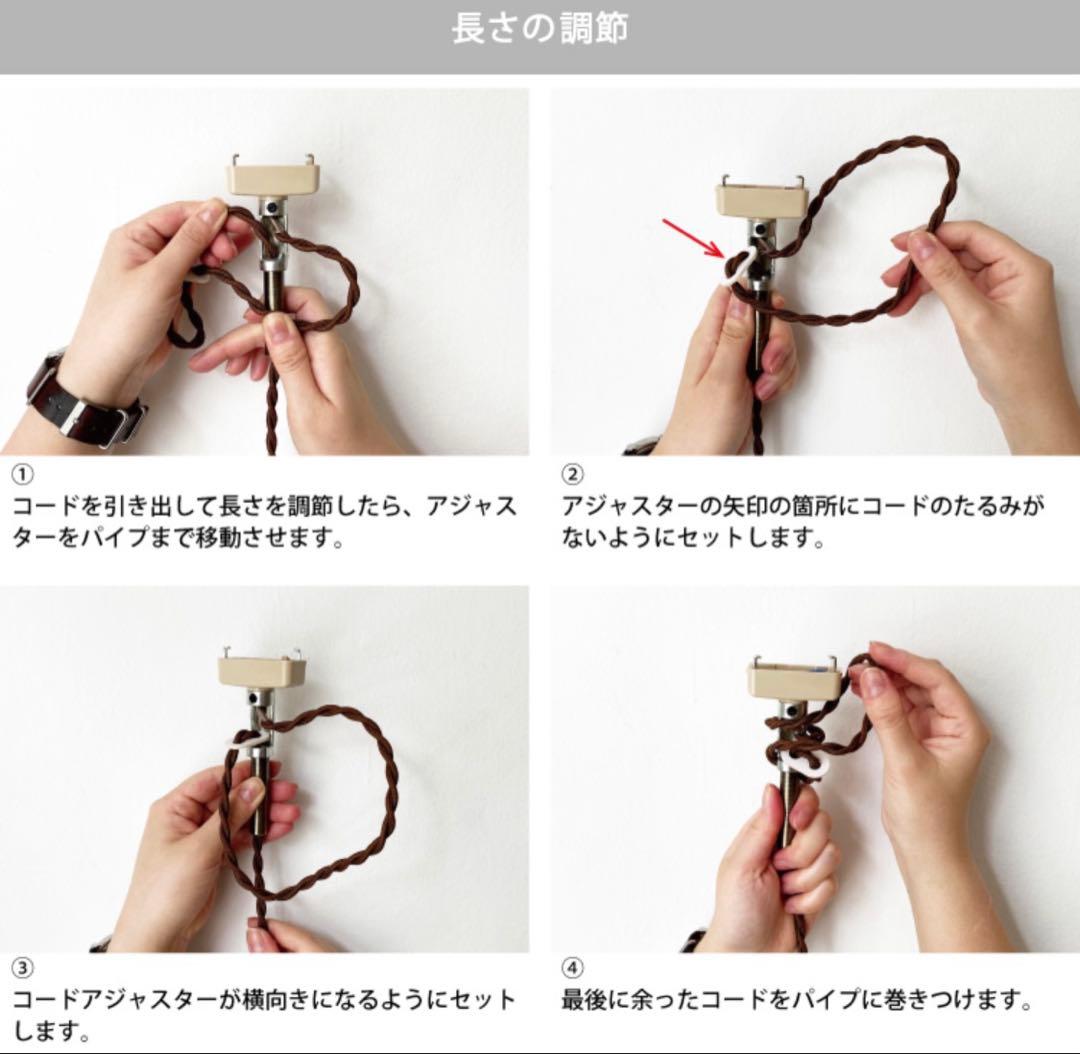 長さの調節

①
コードを引き出して長さを調節したら、アジャスターをパイプまで移動させます。

②
アジャスターの矢印の箇所にコードのたるみがないようにセットします。

③
コードアジャスターが横向きになるようにセットします。

④
最後に余ったコードをパイプに巻きつけます。