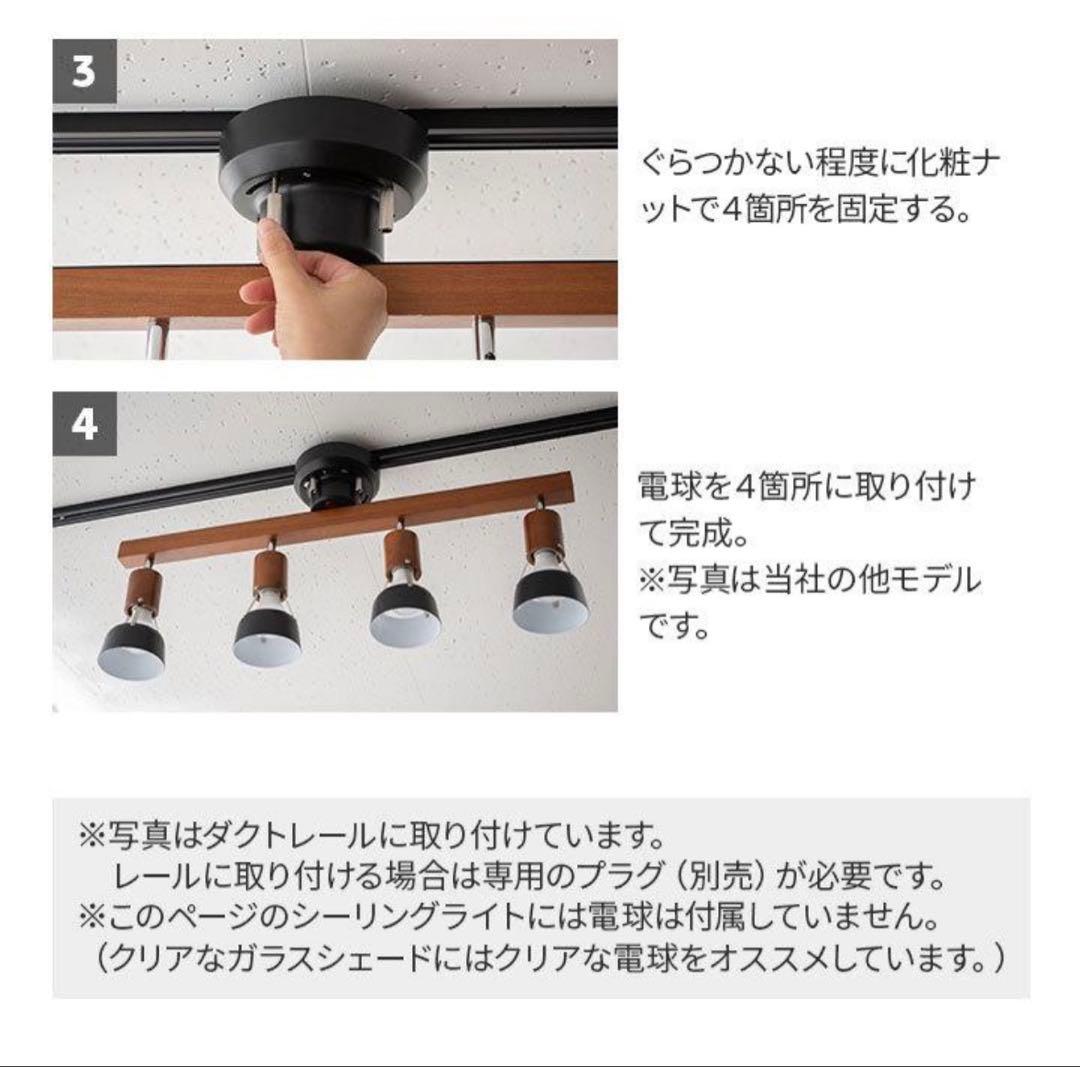 3

ぐらつかない程度に化粧ナットで4箇所を固定する。

4

電球を4箇所に取り付けて完成。
※写真は当社の他モデルです。

※写真はダクトレールに取り付けています。
レールに取り付ける場合は専用のプラグ（別売）が必要です。
※このページのシーリングライトには電球は付属していません。
（クリアなガラスシェードにはクリアな電球をオススメしています。）