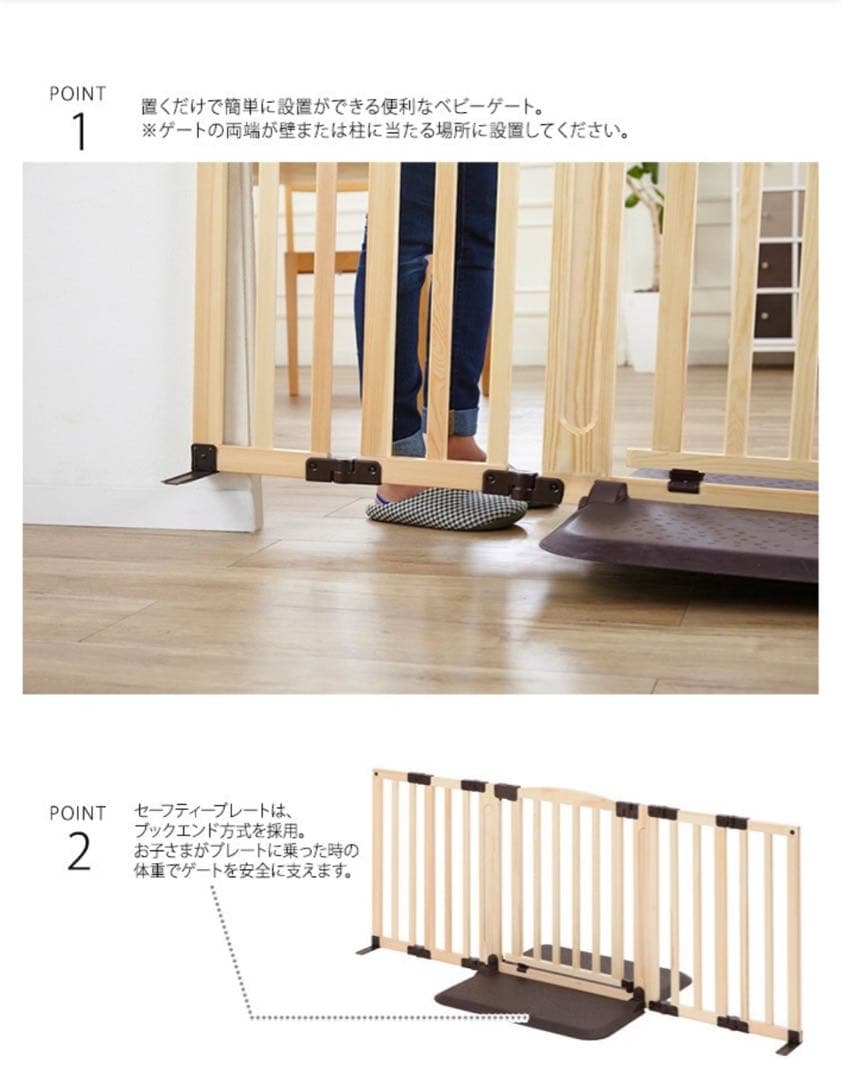 POINT
1

置くだけで簡単に設置ができる便利なベビーゲート。
※ゲートの両端が壁または柱に当たる場所に設置してください。

POINT
2

セーフティープレートは、
ブックエンド方式を採用。
お子さまがプレートに乗った時の
体重でゲートを安全に支えます。