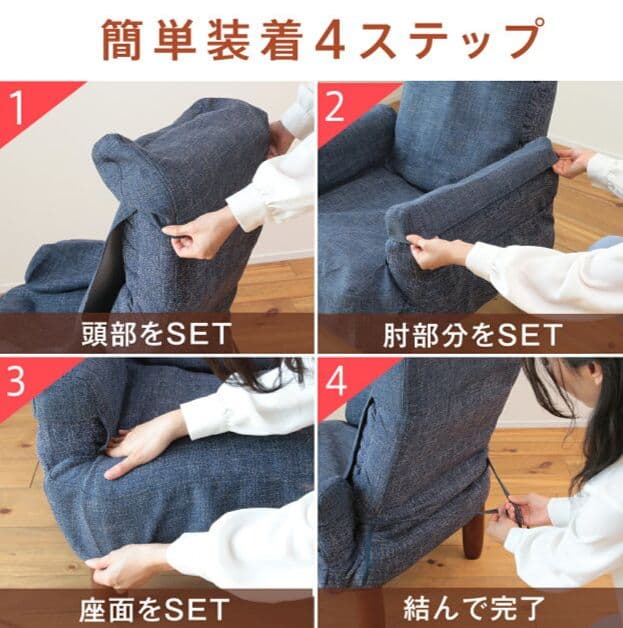 簡単装着4ステップ

1

頭部をSET

2

肘部分をSET

3

座面をSET

4

結んで完了