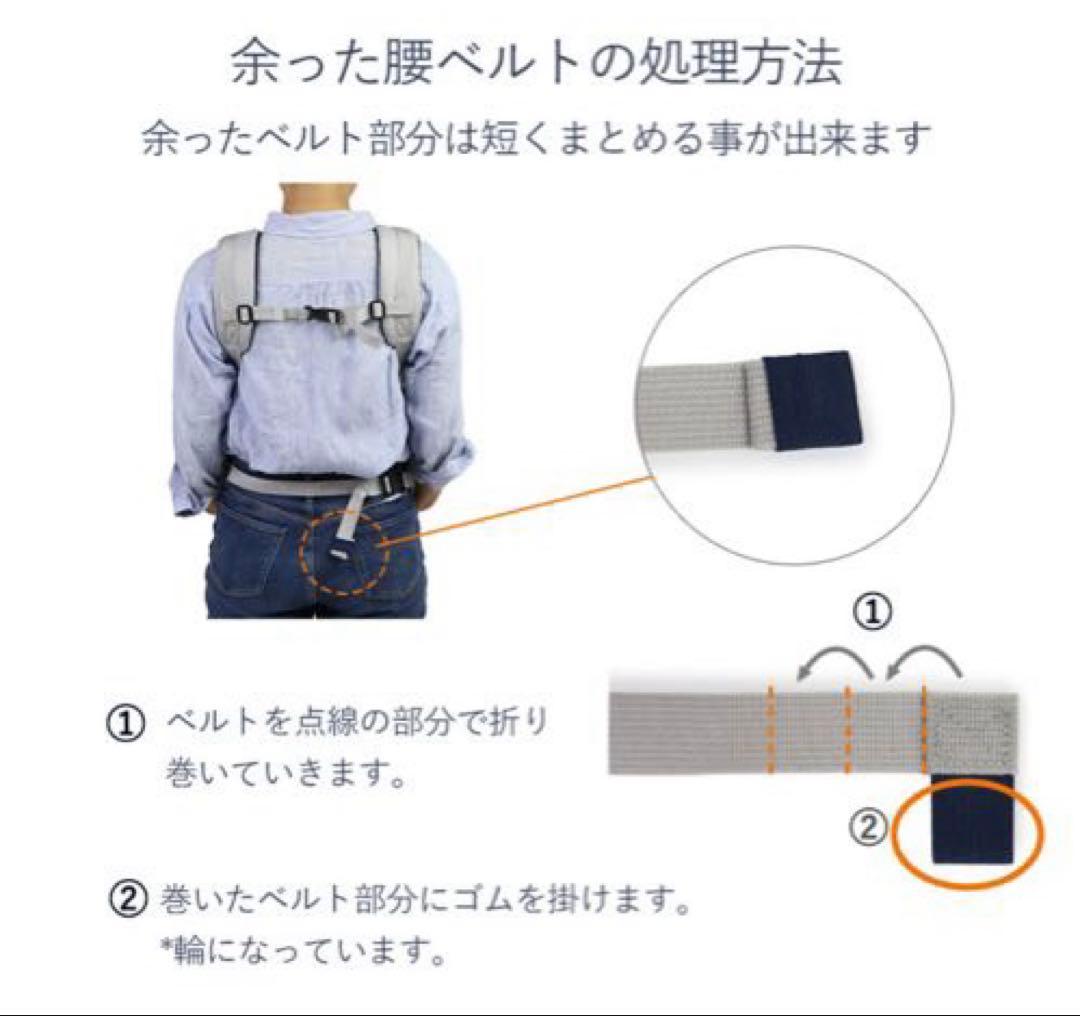 余った腰ベルトの処理方法
余ったベルト部分は短くまとめる事が出来ます

①

① ベルトを点線の部分で折り巻いていきます。

②

② 巻いたベルト部分にゴムを掛けます。
*輪になっています。