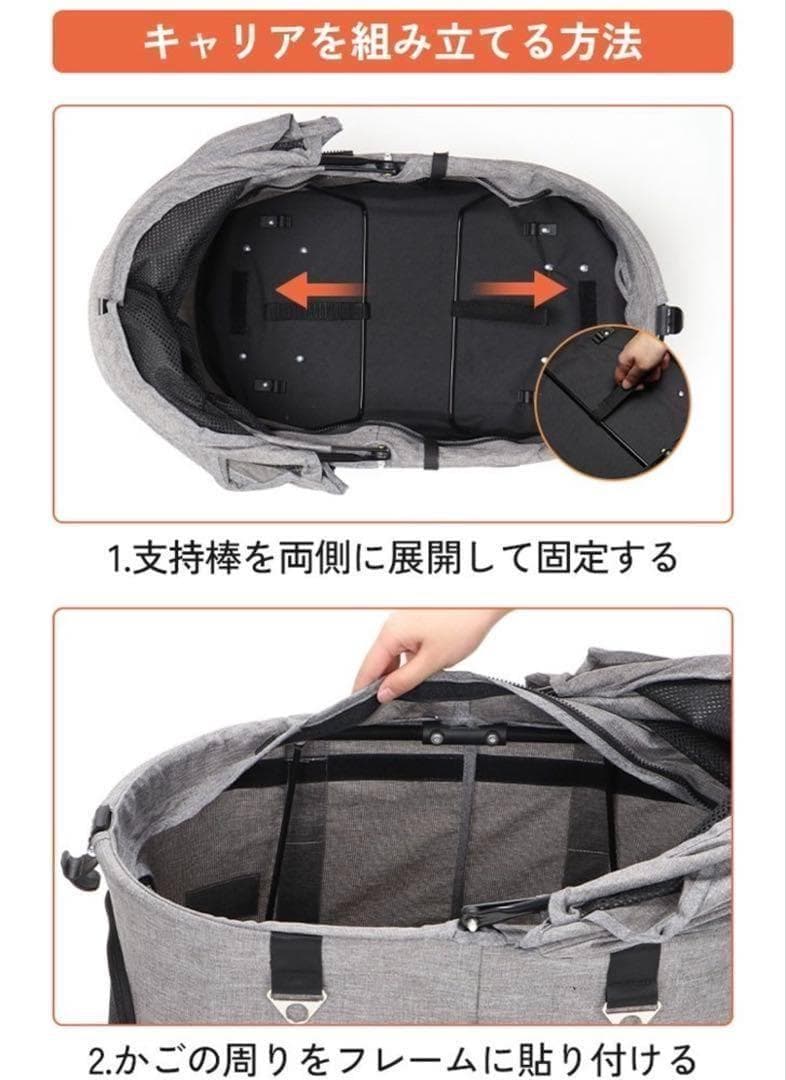 キャリアを組み立てる方法

1.支持棒を両側に展開して固定する

2.かごの周りをフレームに貼り付ける